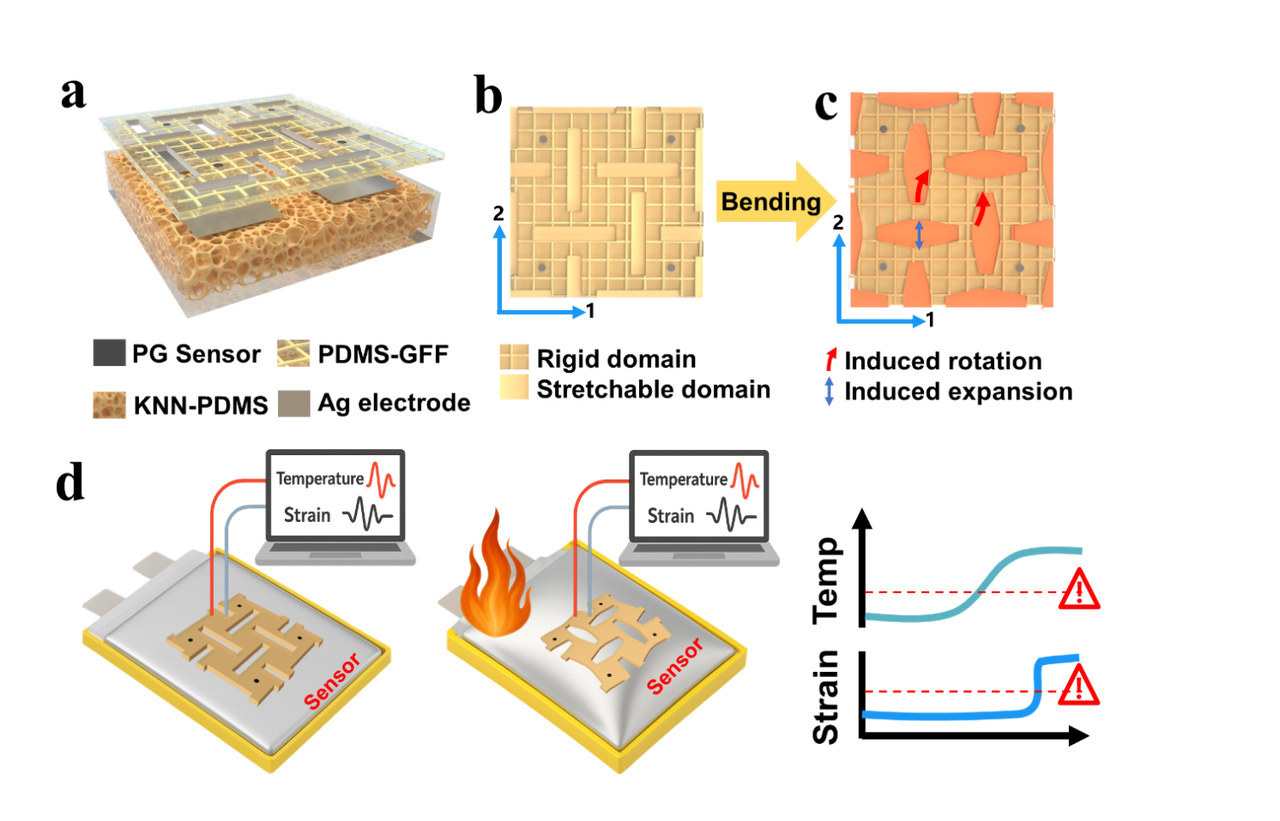 a

PG Sensor
PDMS-GFF
KNN-PDMS
Ag electrode

b

2
1

Rigid domain
Stretchable domain

Bending

c

2
1

Induced rotation
Induced expansion

d

Temperature
Strain

Sensor

Temperature
Strain

Sensor

Temp

Strain